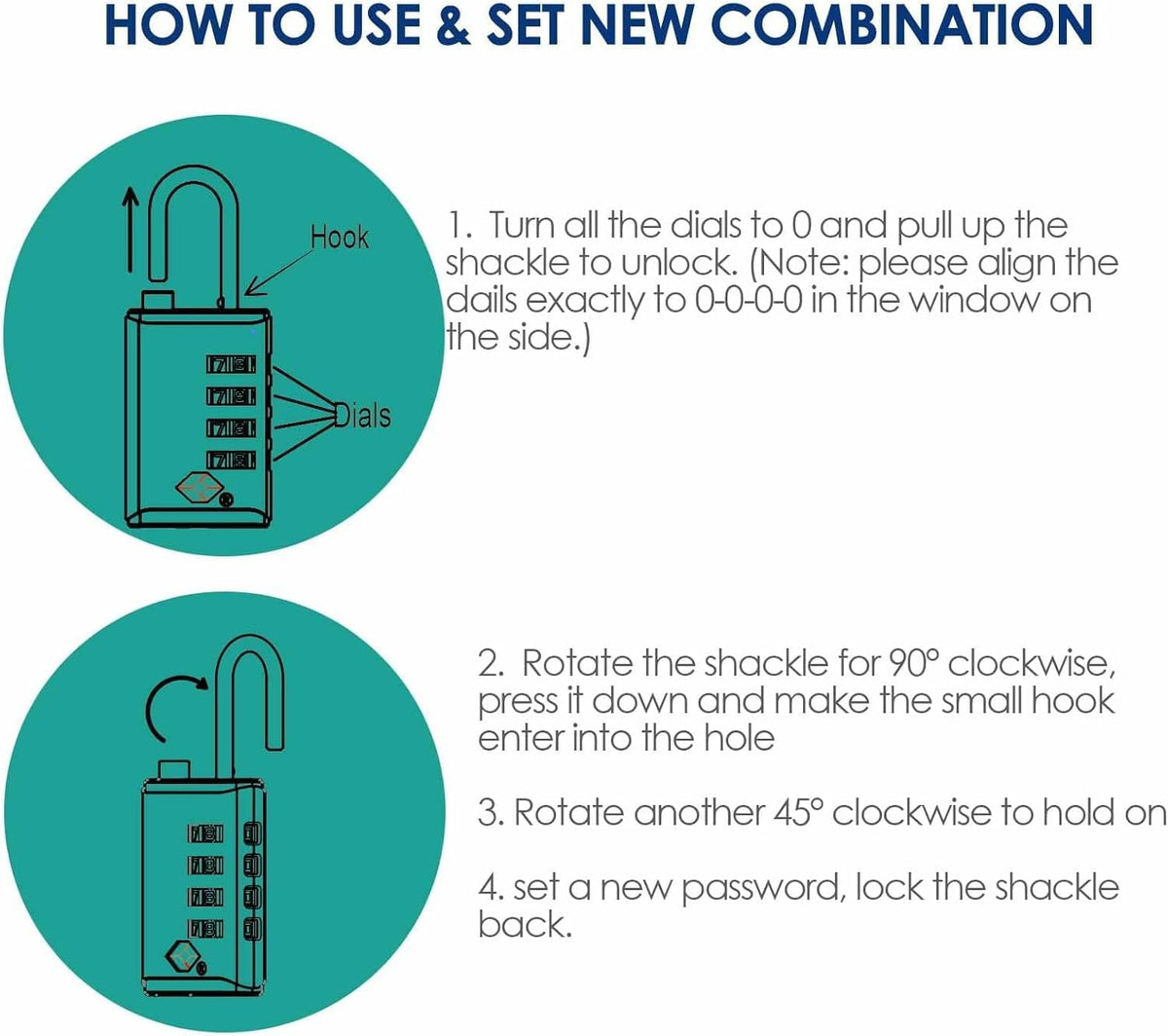 HOW TO USE & SET NEW COMBINATION

Hook

Dials

1. Turn all the dials to 0 and pull up the shackle to unlock. (Note: please align the dails exactly to 0-0-0-0 in the window on the side.)

2. Rotate the shackle for 90° clockwise, press it down and make the small hook enter into the hole

3. Rotate another 45° clockwise to hold on

4. set a new password, lock the shackle back.