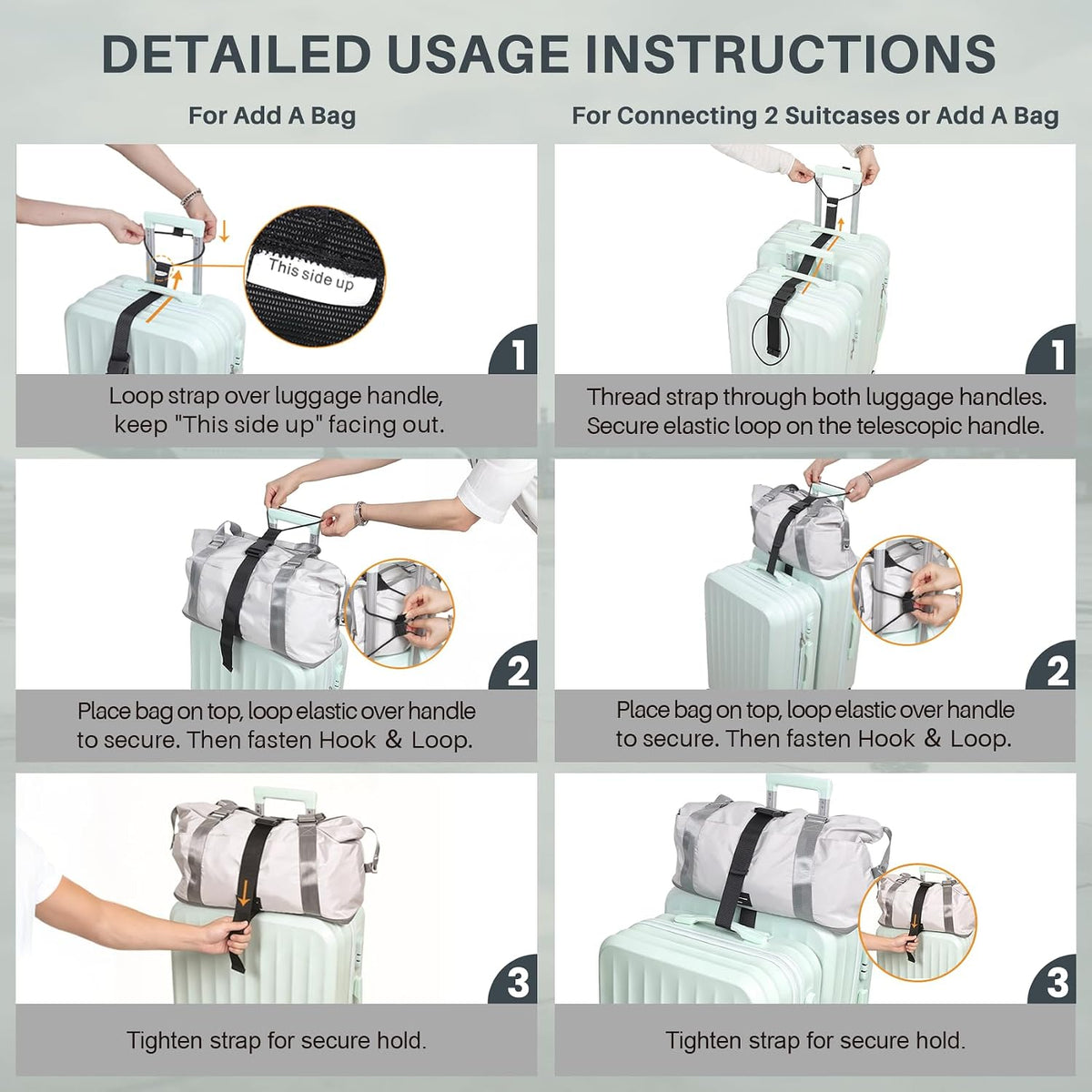 DETAILED USAGE INSTRUCTIONS

For Add A Bag

This side up

1

Loop strap over luggage handle, keep "This side up" facing out.

2

Place bag on top, loop elastic over handle to secure. Then fasten Hook & Loop.

3

Tighten strap for secure hold.

For Connecting 2 Suitcases or Add A Bag

1

Thread strap through both luggage handles. Secure elastic loop on the telescopic handle.

2

Place bag on top, loop elastic over handle to secure. Then fasten Hook & Loop.

3

Tighten strap for secure hold.