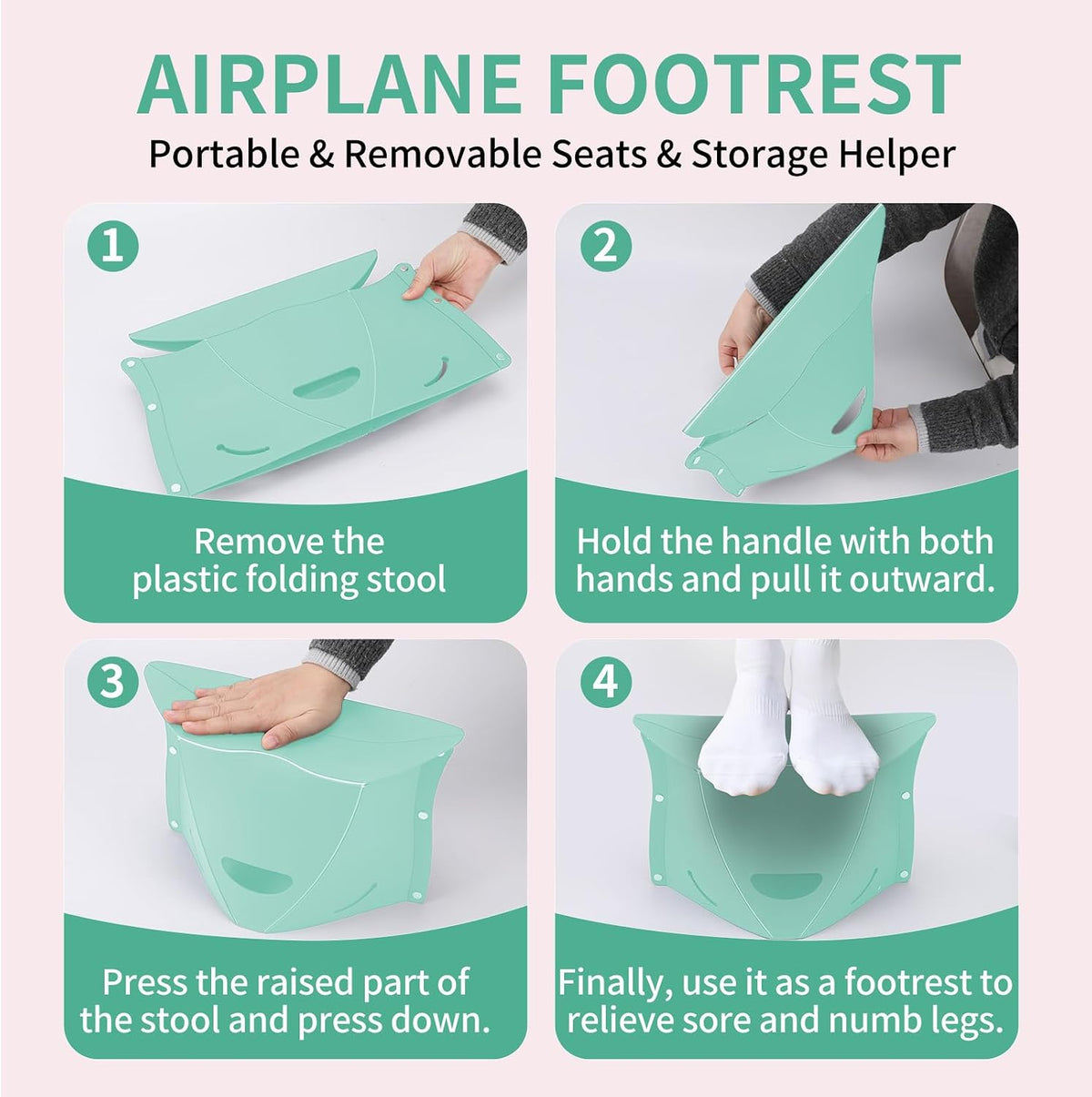 AIRPLANE FOOTREST

Portable & Removable Seats & Storage Helper

1

Remove the plastic folding stool

2

Hold the handle with both hands and pull it outward.

3

Press the raised part of the stool and press down.

4

Finally, use it as a footrest to relieve sore and numb legs.