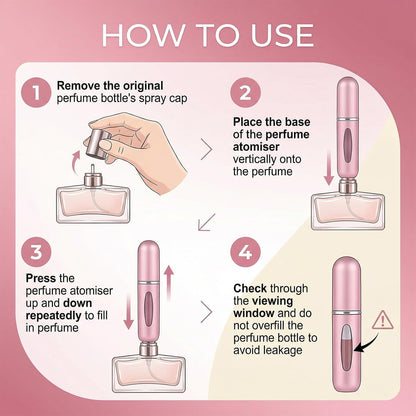 HOW TO USE

1 Remove the original perfume bottle's spray cap

2 Place the base of the perfume atomiser vertically onto the perfume

3 Press the perfume atomiser up and down repeatedly to fill in perfume

4 Check through the viewing window and do not overfill the perfume bottle to avoid leakage