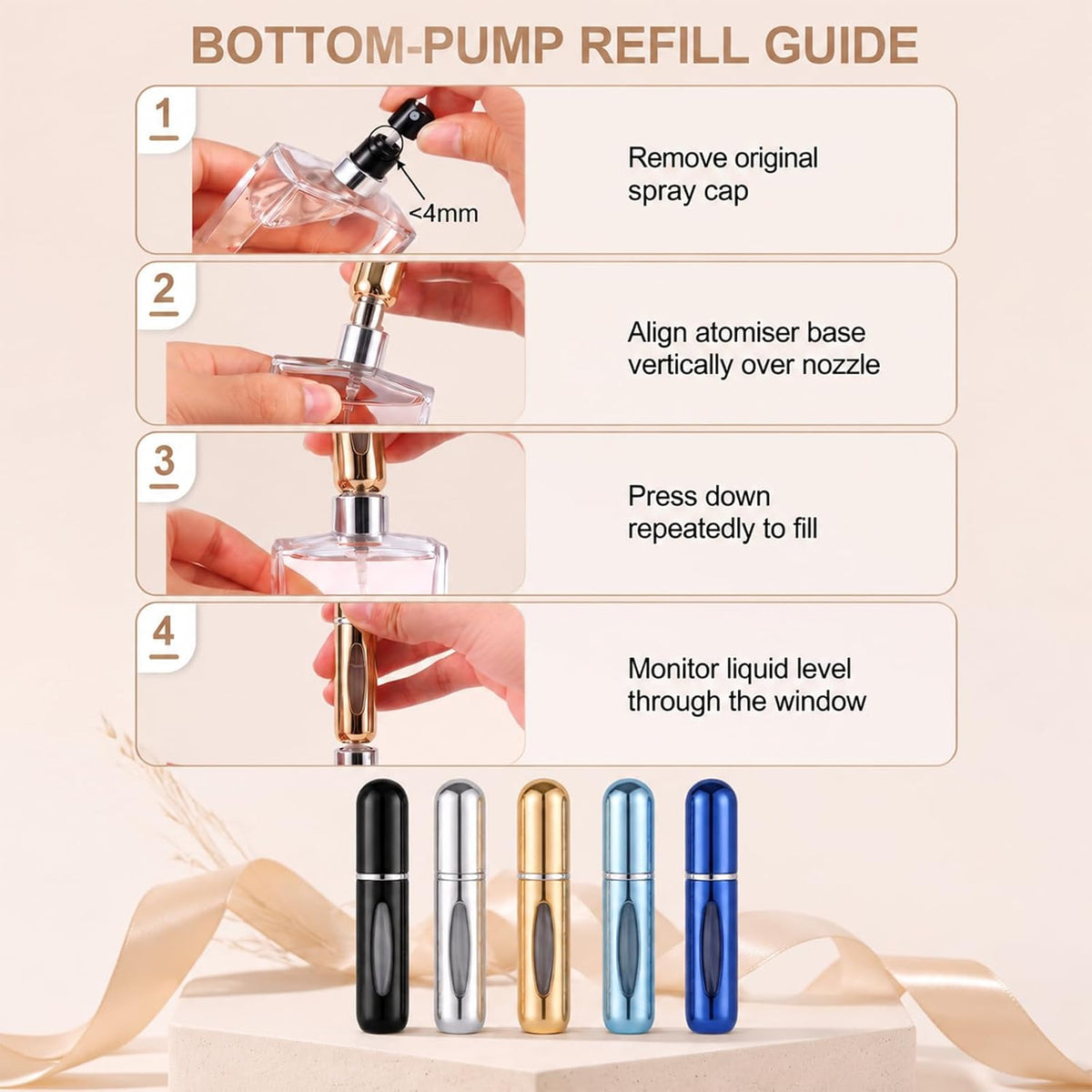 BOTTOM-PUMP REFILL GUIDE

1

<4mm

Remove original spray cap

2

Align atomiser base vertically over nozzle

3

Press down repeatedly to fill

4

Monitor liquid level through the window