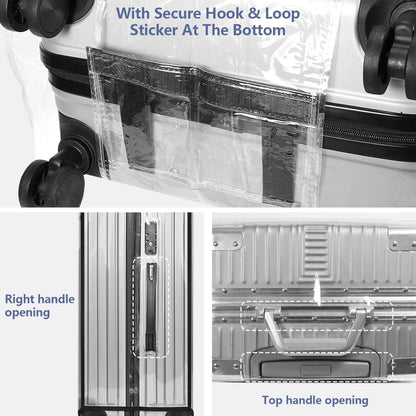 With Secure Hook & Loop Sticker At The Bottom

Right handle opening

Top handle opening