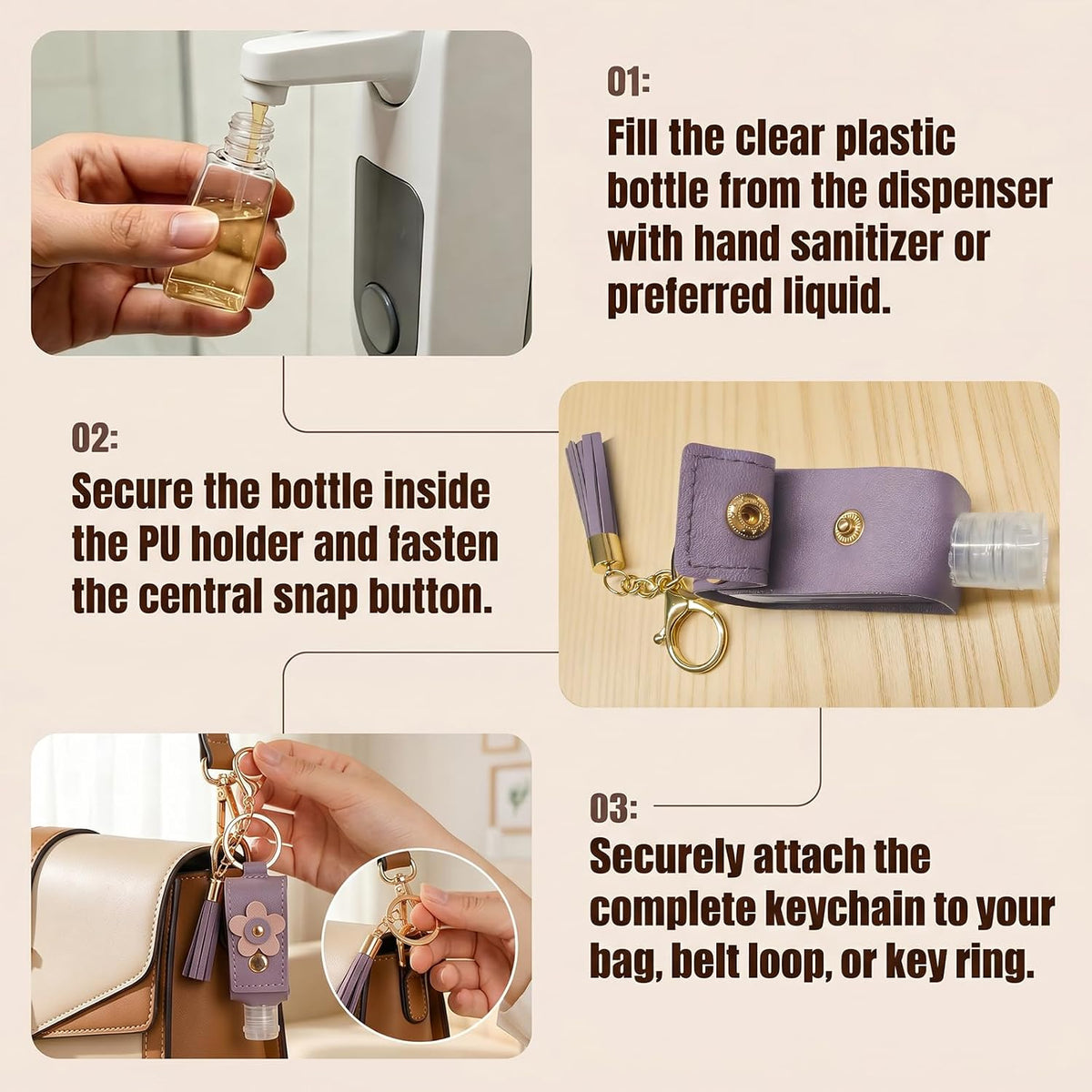 01:

Fill the clear plastic bottle from the dispenser with hand sanitizer or preferred liquid.

02:

Secure the bottle inside the PU holder and fasten the central snap button.

03:

Securely attach the complete keychain to your bag, belt loop, or key ring.