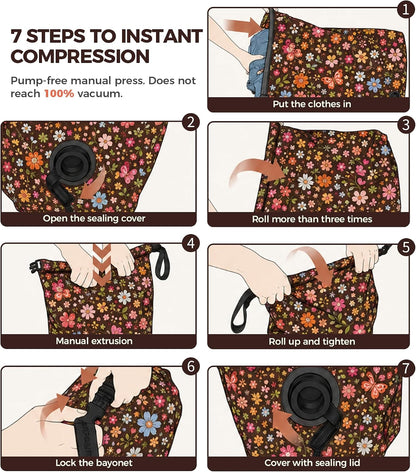 7 STEPS TO INSTANT COMPRESSION

Pump-free manual press. Does not reach 100% vacuum.

1
Put the clothes in

2
Open the sealing cover

3
Roll more than three times

4
Manual extrusion

5
Roll up and tighten

6
Lock the bayonet

7
Cover with sealing lid