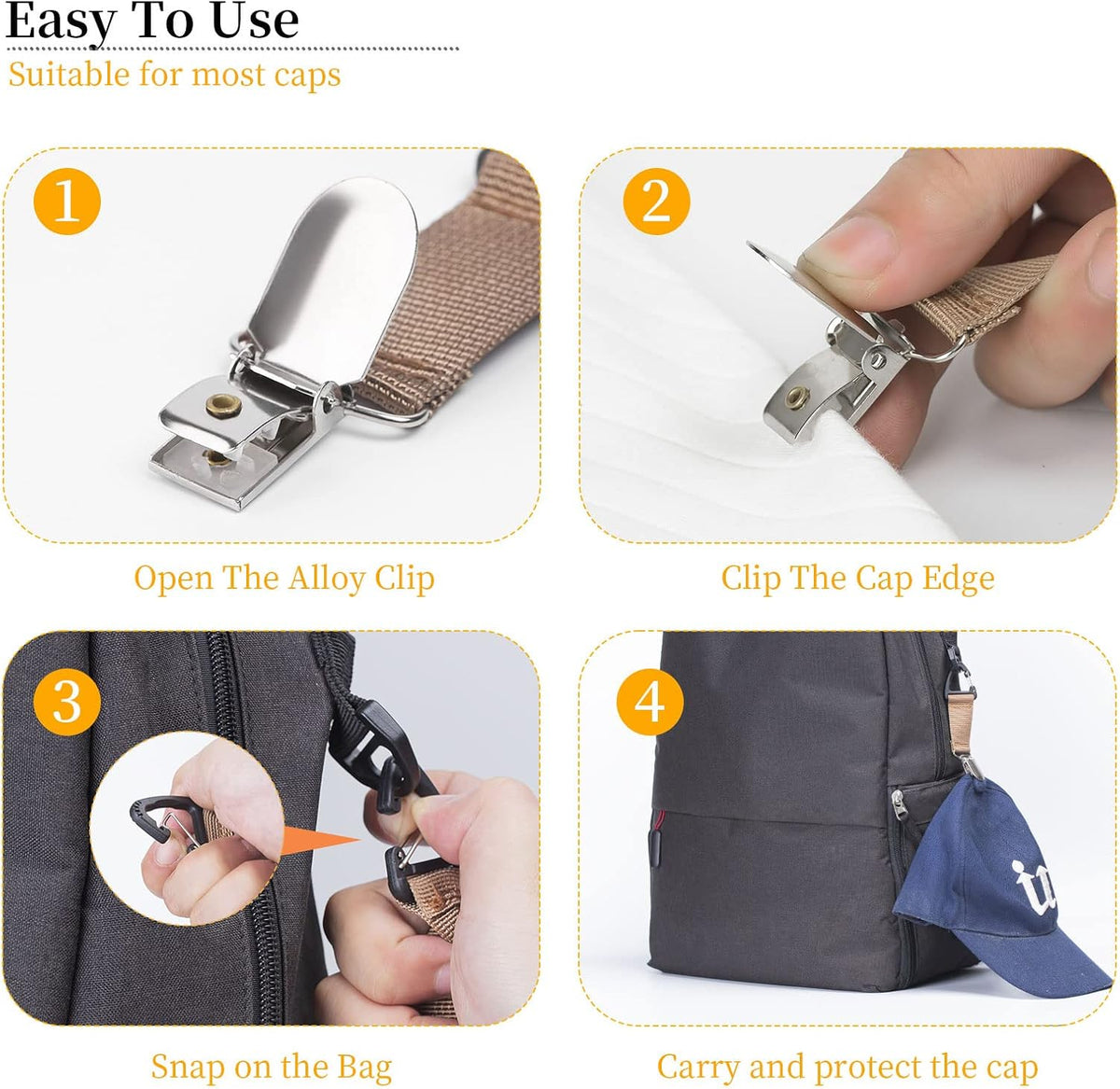 Easy To Use
Suitable for most caps

1
Open The Alloy Clip

2
Clip The Cap Edge

3
Snap on the Bag

4
Carry and protect the cap