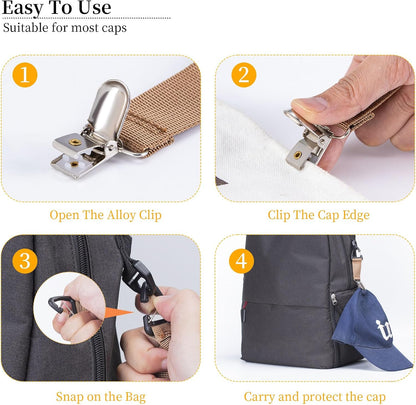 Easy To Use
Suitable for most caps

1
Open The Alloy Clip

2
Clip The Cap Edge

3
Snap on the Bag

4
Carry and protect the cap