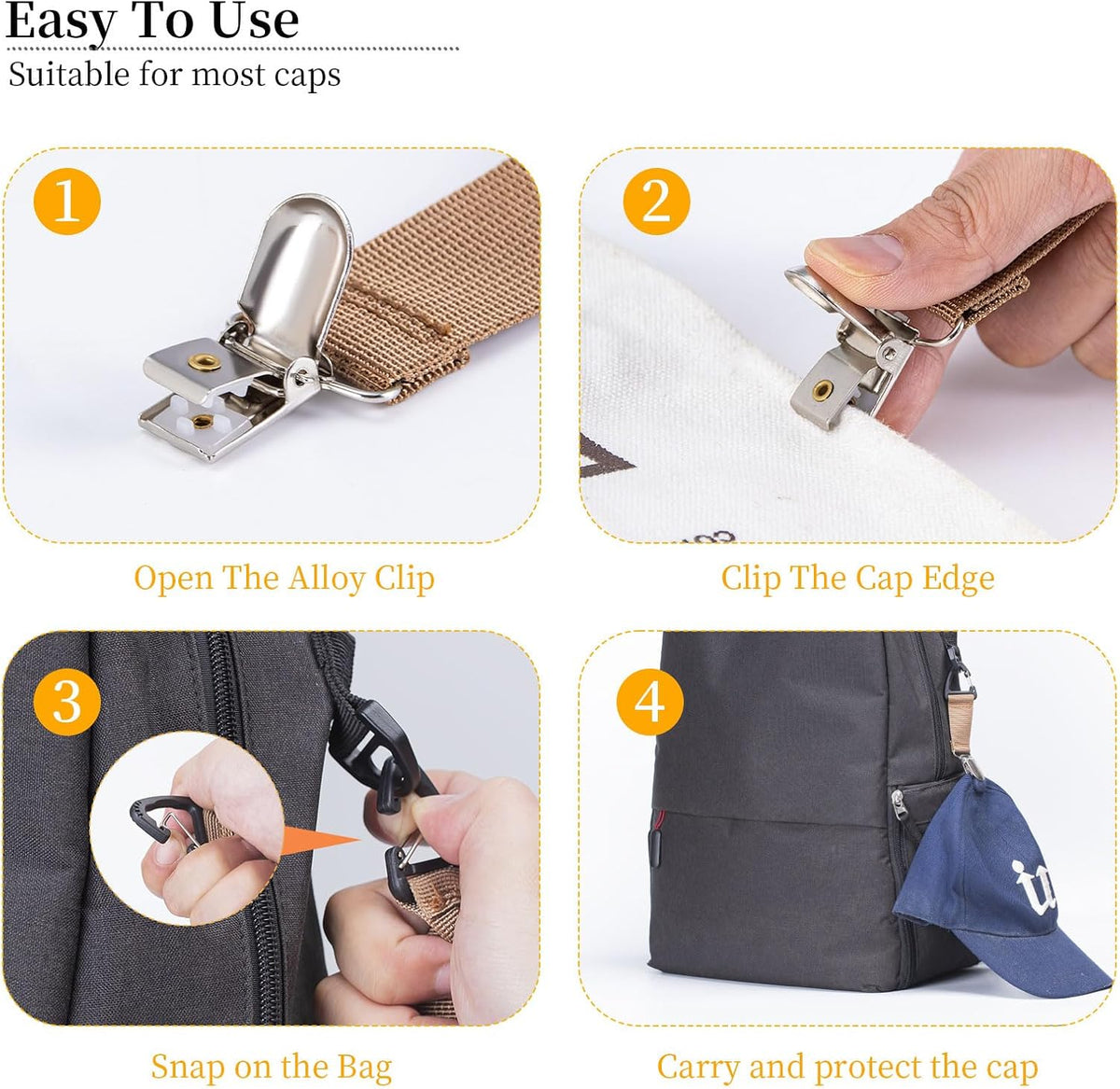 Easy To Use
Suitable for most caps

1

Open The Alloy Clip

2

Clip The Cap Edge

3

Snap on the Bag

4

Carry and protect the cap