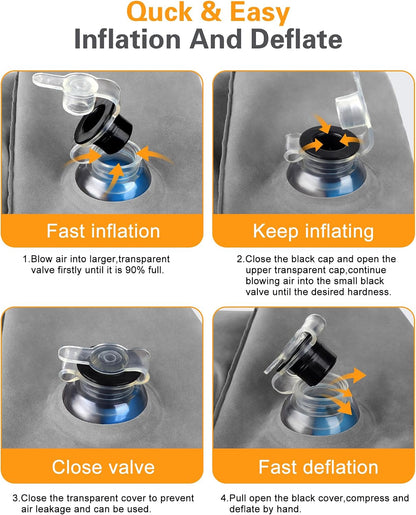 Quck & Easy
Inflation And Deflate

Fast inflation

1.Blow air into larger,transparent valve firstly until it is 90% full.

Keep inflating

2.Close the black cap and open the upper transparent cap,continue blowing air into the small black valve until the desired hardness.

Close valve

3.Close the transparent cover to prevent air leakage and can be used.

Fast deflation

4.Pull open the black cover,compress and deflate by hand.