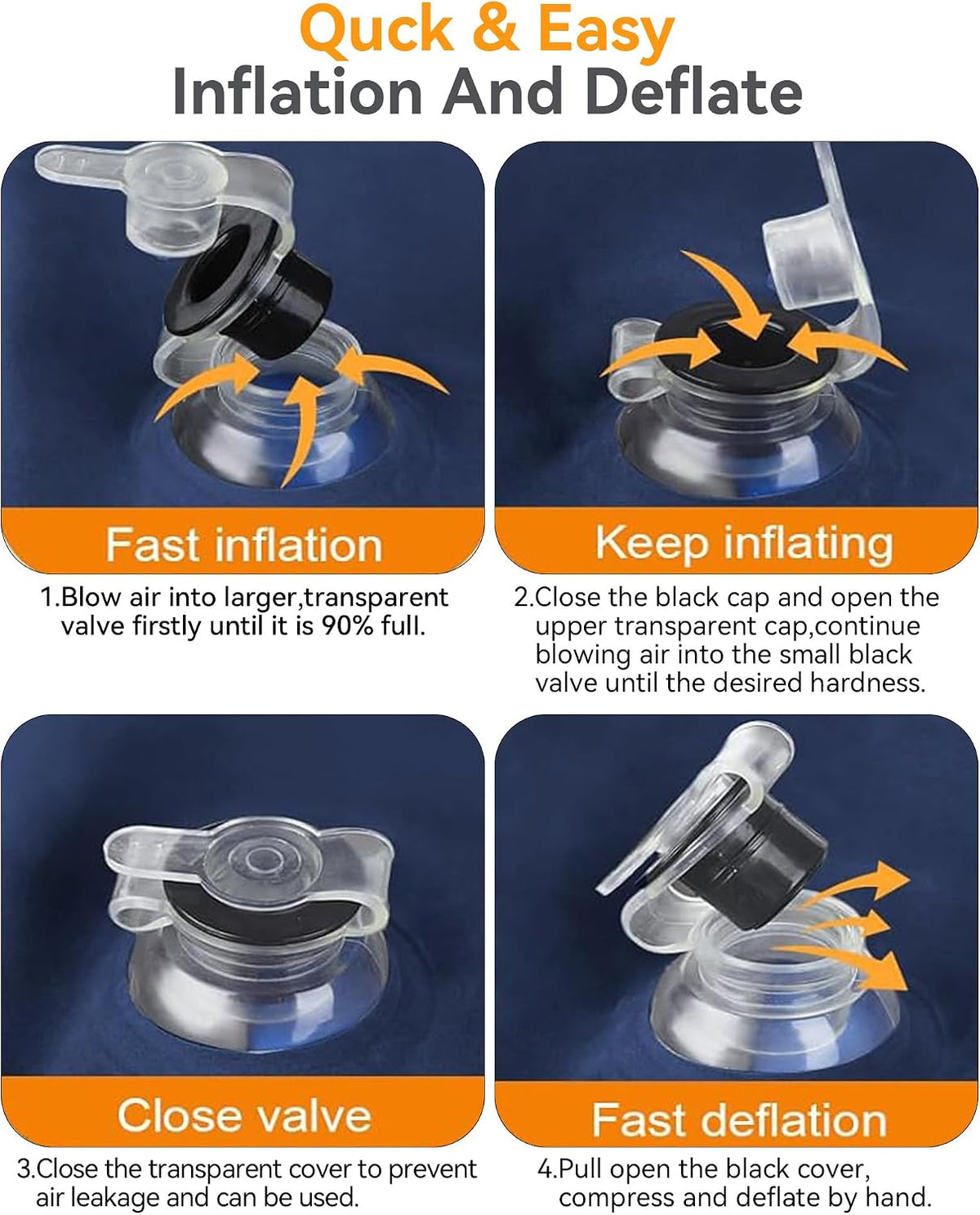 Quck & Easy
Inflation And Deflate

Fast inflation

1.Blow air into larger,transparent valve firstly until it is 90% full.

Keep inflating

2.Close the black cap and open the upper transparent cap,continue blowing air into the small black valve until the desired hardness.

Close valve

3.Close the transparent cover to prevent air leakage and can be used.

Fast deflation

4.Pull open the black cover, compress and deflate by hand.