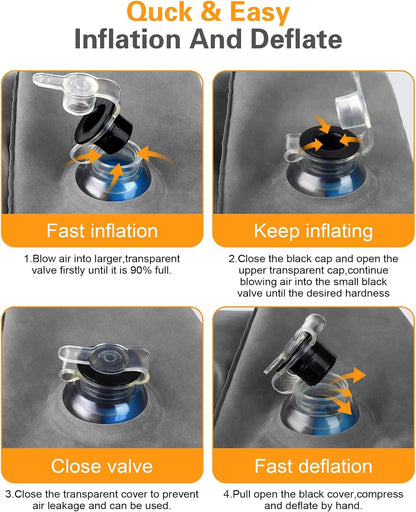 Quck & Easy
Inflation And Deflate

Fast inflation

1.Blow air into larger,transparent valve firstly until it is 90% full.

Keep inflating

2.Close the black cap and open the upper transparent cap,continue blowing air into the small black valve until the desired hardness

Close valve

3.Close the transparent cover to prevent air leakage and can be used.

Fast deflation

4.Pull open the black cover,compress and deflate by hand.