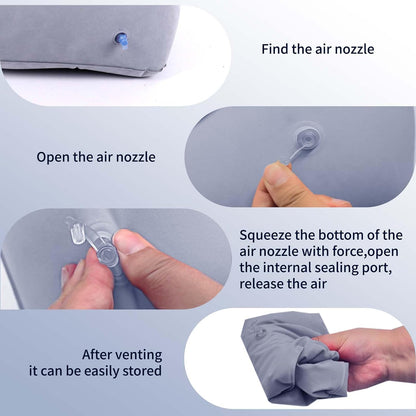 Find the air nozzle

Open the air nozzle

Squeeze the bottom of the air nozzle with force,open the internal sealing port, release the air

After venting
it can be easily stored