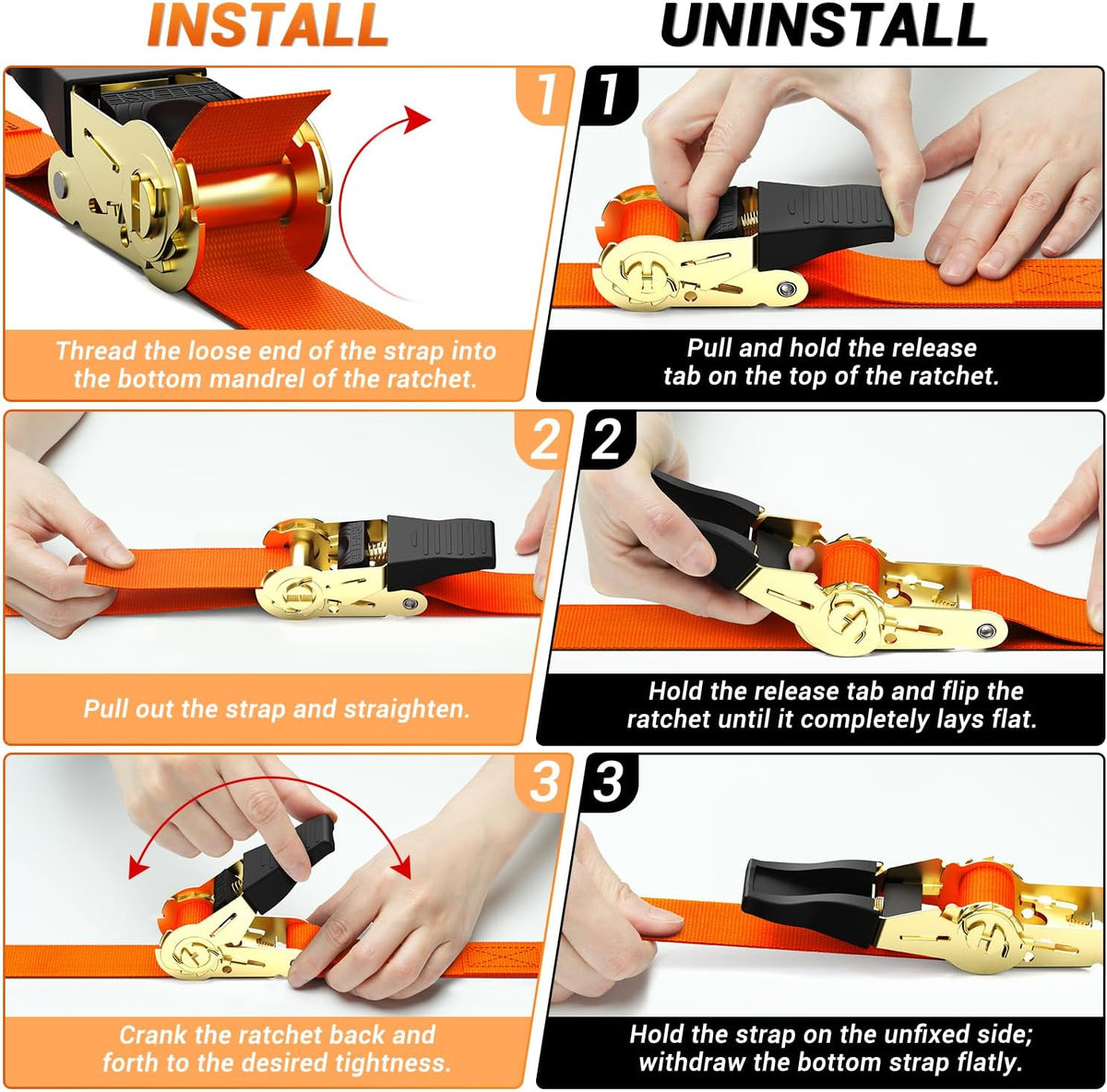 INSTALL

1

Thread the loose end of the strap into the bottom mandrel of the ratchet.

2

Pull out the strap and straighten.

3

Crank the ratchet back and forth to the desired tightness.

UNINSTALL

1

Pull and hold the release tab on the top of the ratchet.

2

Hold the release tab and flip the ratchet until it completely lays flat.

3

Hold the strap on the unfixed side; withdraw the bottom strap flatly.