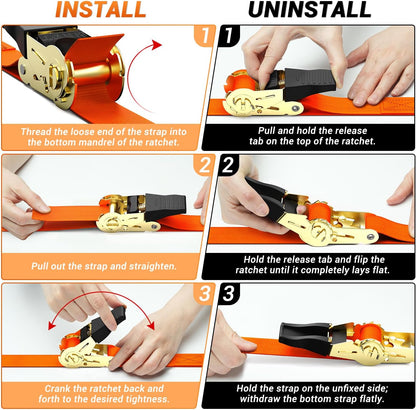 INSTALL

1

Thread the loose end of the strap into the bottom mandrel of the ratchet.

2

Pull out the strap and straighten.

3

Crank the ratchet back and forth to the desired tightness.

UNINSTALL

1

Pull and hold the release tab on the top of the ratchet.

2

Hold the release tab and flip the ratchet until it completely lays flat.

3

Hold the strap on the unfixed side; withdraw the bottom strap flatly.