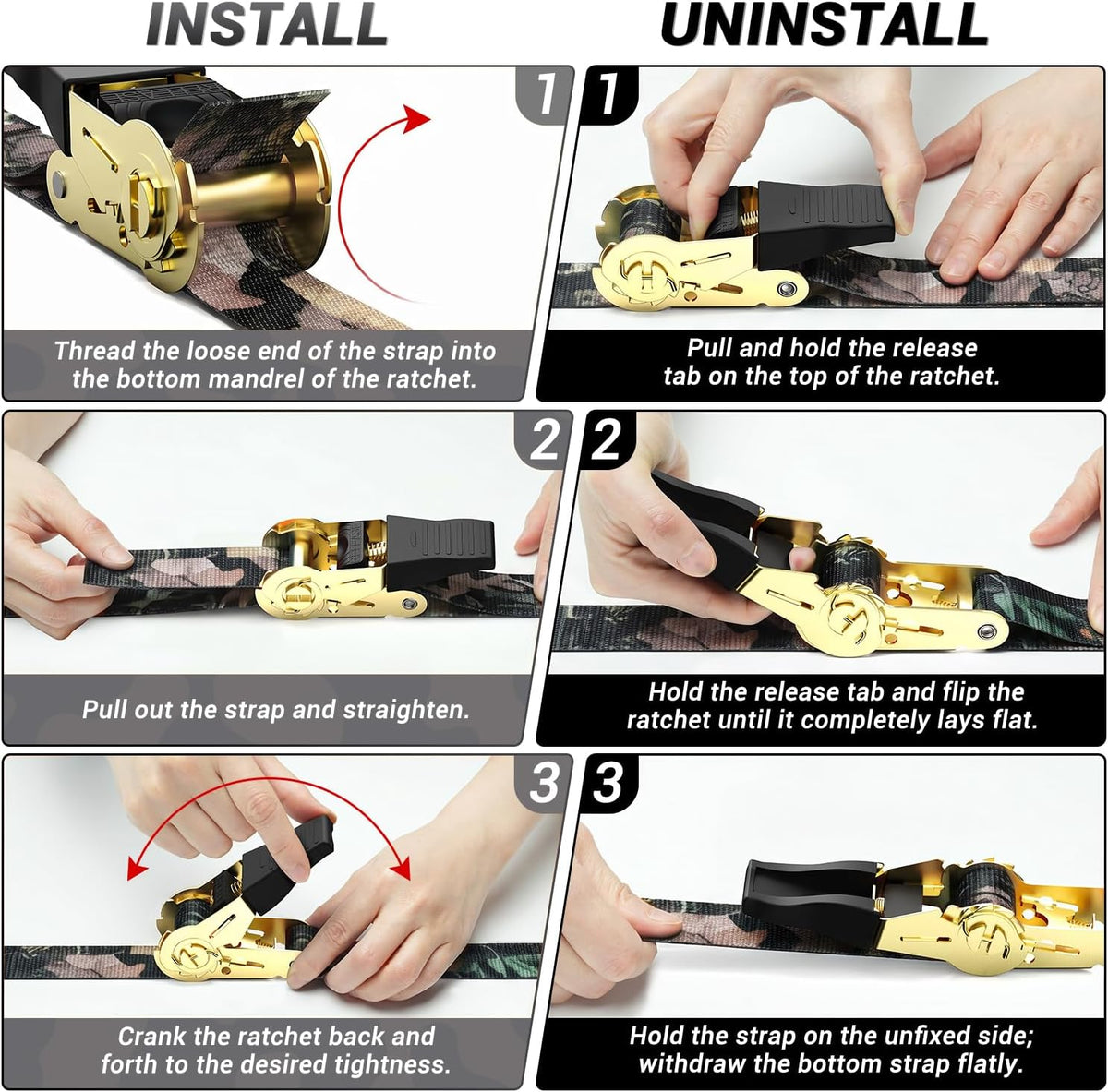 INSTALL

1

Thread the loose end of the strap into the bottom mandrel of the ratchet.

2

Pull out the strap and straighten.

3

Crank the ratchet back and forth to the desired tightness.

UNINSTALL

1

Pull and hold the release tab on the top of the ratchet.

2

Hold the release tab and flip the ratchet until it completely lays flat.

3

Hold the strap on the unfixed side; withdraw the bottom strap flatly.