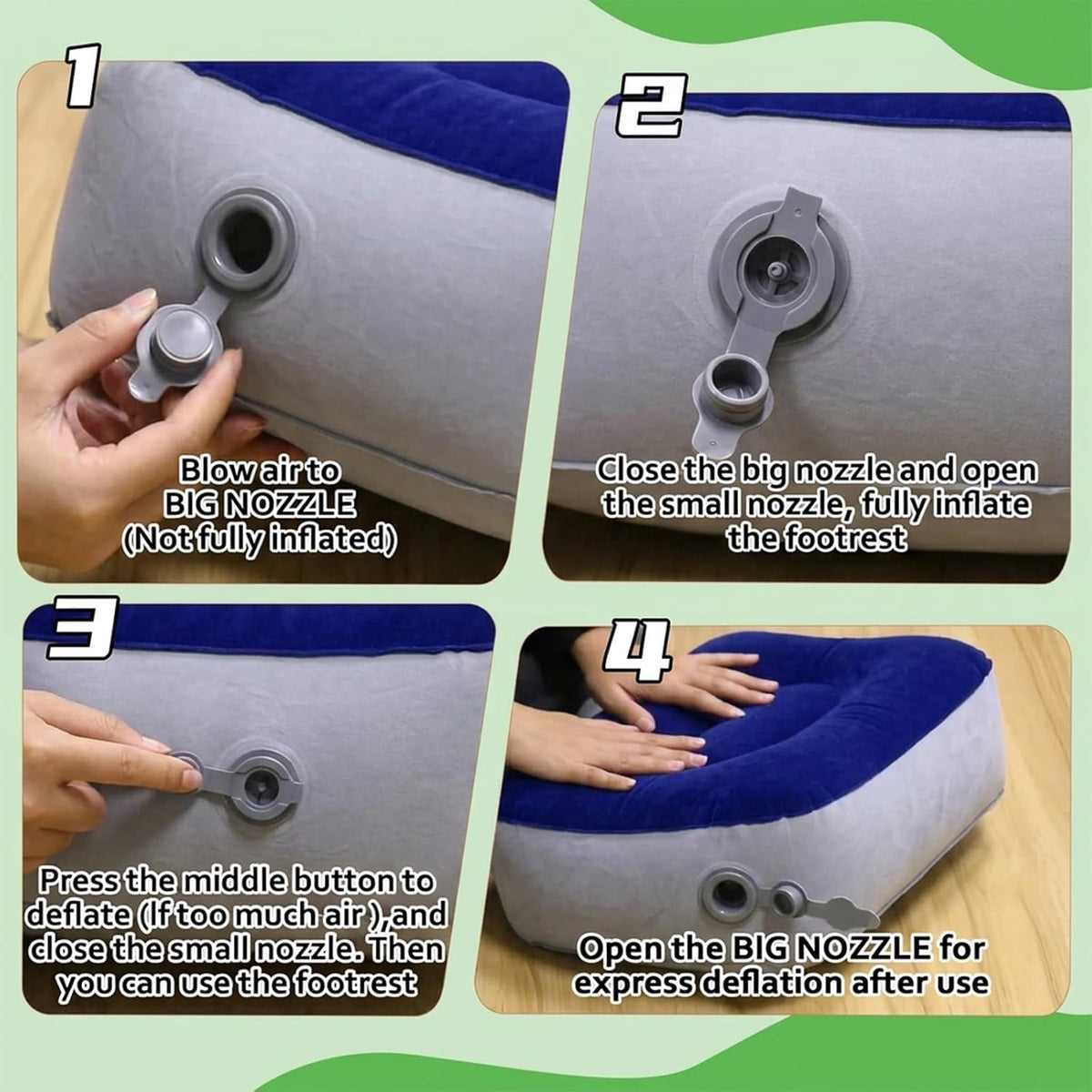 1

Blow air to BIG NOZZLE (Not fully inflated)

2

Close the big nozzle and open the small nozzle, fully inflate the footrest

3

Press the middle button to deflate (If too much air ),and close the small nozzle. Then you can use the footrest

4

Open the BIG NOZZLE for express deflation after use