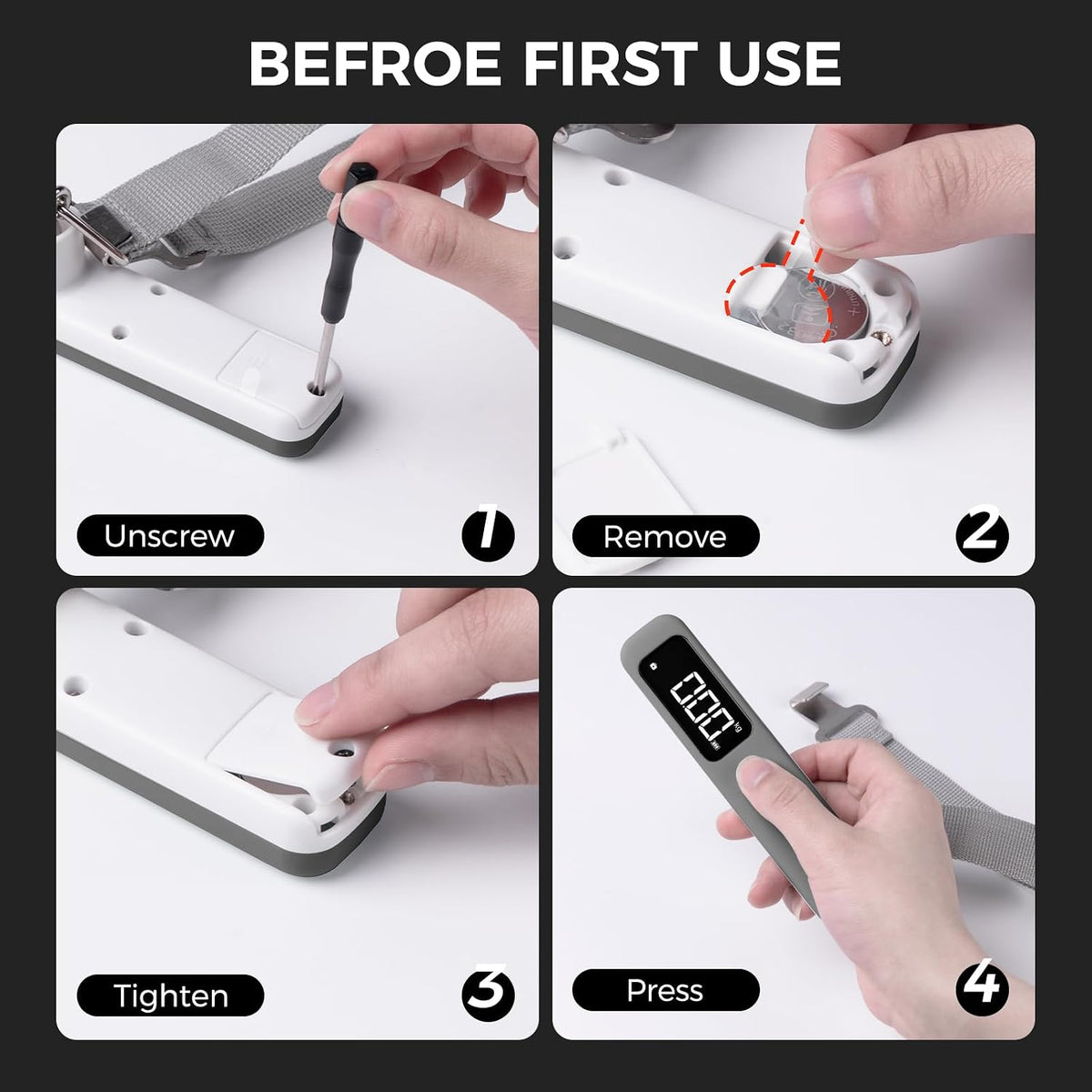 BEFROE FIRST USE

Unscrew 1

Remove 2

Tighten 3

0.00 kg

Press 4