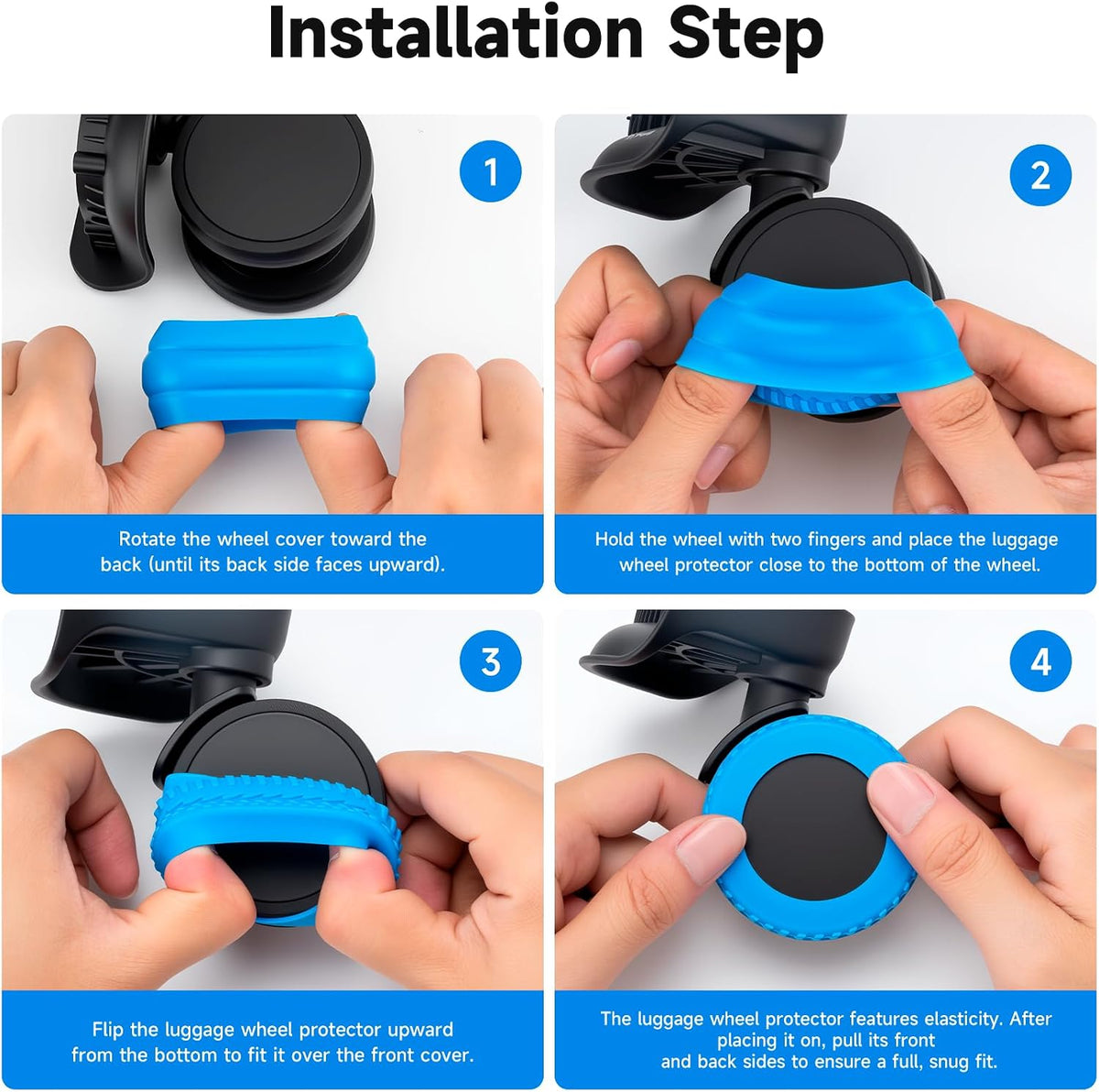 Installation Step

1

Rotate the wheel cover toward the back (until its back side faces upward).

2

Hold the wheel with two fingers and place the luggage wheel protector close to the bottom of the wheel.

3

Flip the luggage wheel protector upward from the bottom to fit it over the front cover.

4

The luggage wheel protector features elasticity. After placing it on, pull its front and back sides to ensure a full, snug fit.