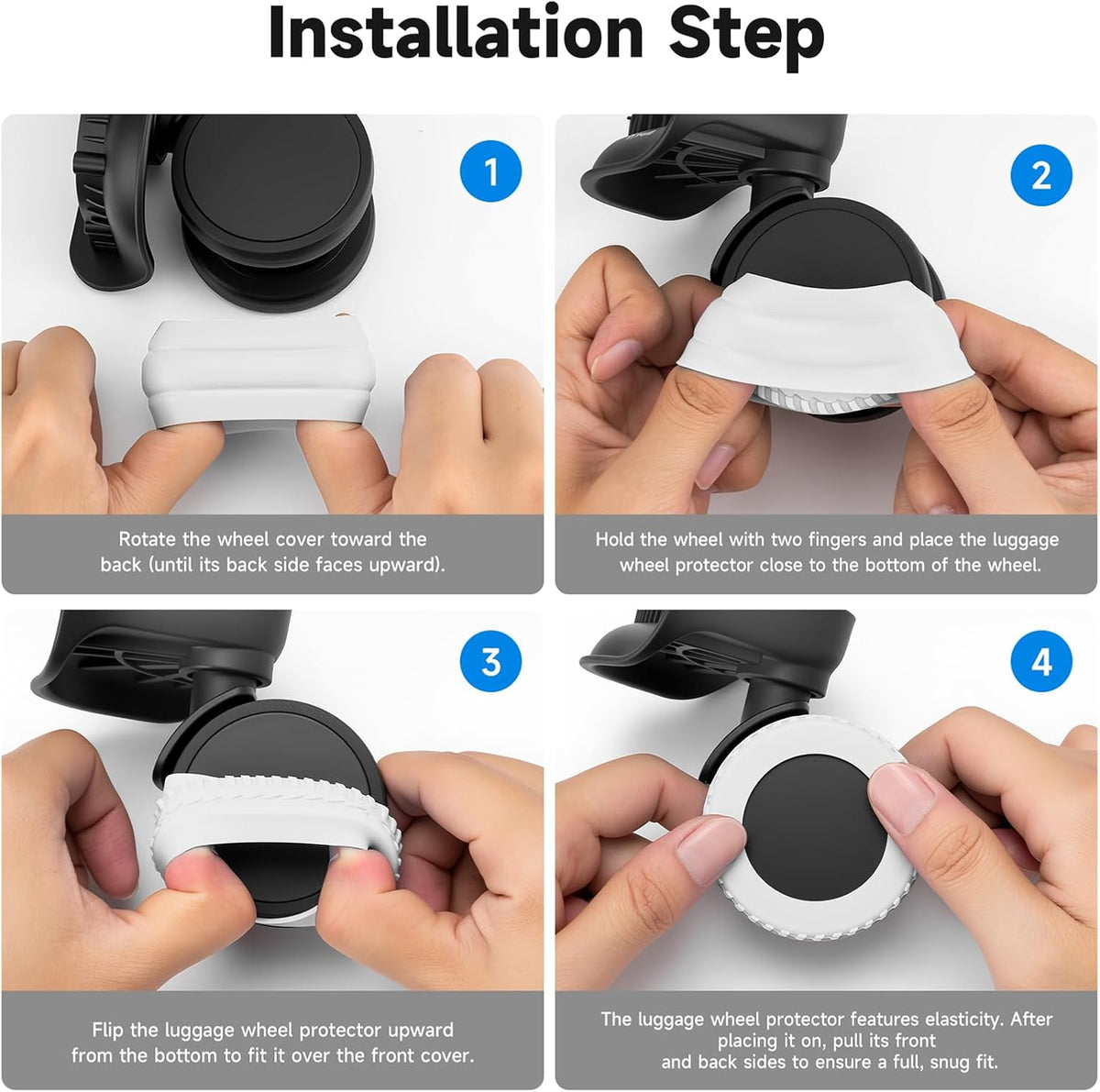 Installation Step

1

Rotate the wheel cover toward the back (until its back side faces upward).

2

Hold the wheel with two fingers and place the luggage wheel protector close to the bottom of the wheel.

3

Flip the luggage wheel protector upward from the bottom to fit it over the front cover.

4

The luggage wheel protector features elasticity. After placing it on, pull its front and back sides to ensure a full, snug fit.