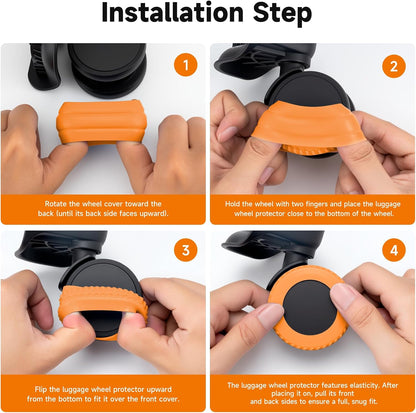 Installation Step

1

Rotate the wheel cover toward the back (until its back side faces upward).

2

Hold the wheel with two fingers and place the luggage wheel protector close to the bottom of the wheel.

3

Flip the luggage wheel protector upward from the bottom to fit it over the front cover.

4

The luggage wheel protector features elasticity. After placing it on, pull its front and back sides to ensure a full, snug fit.