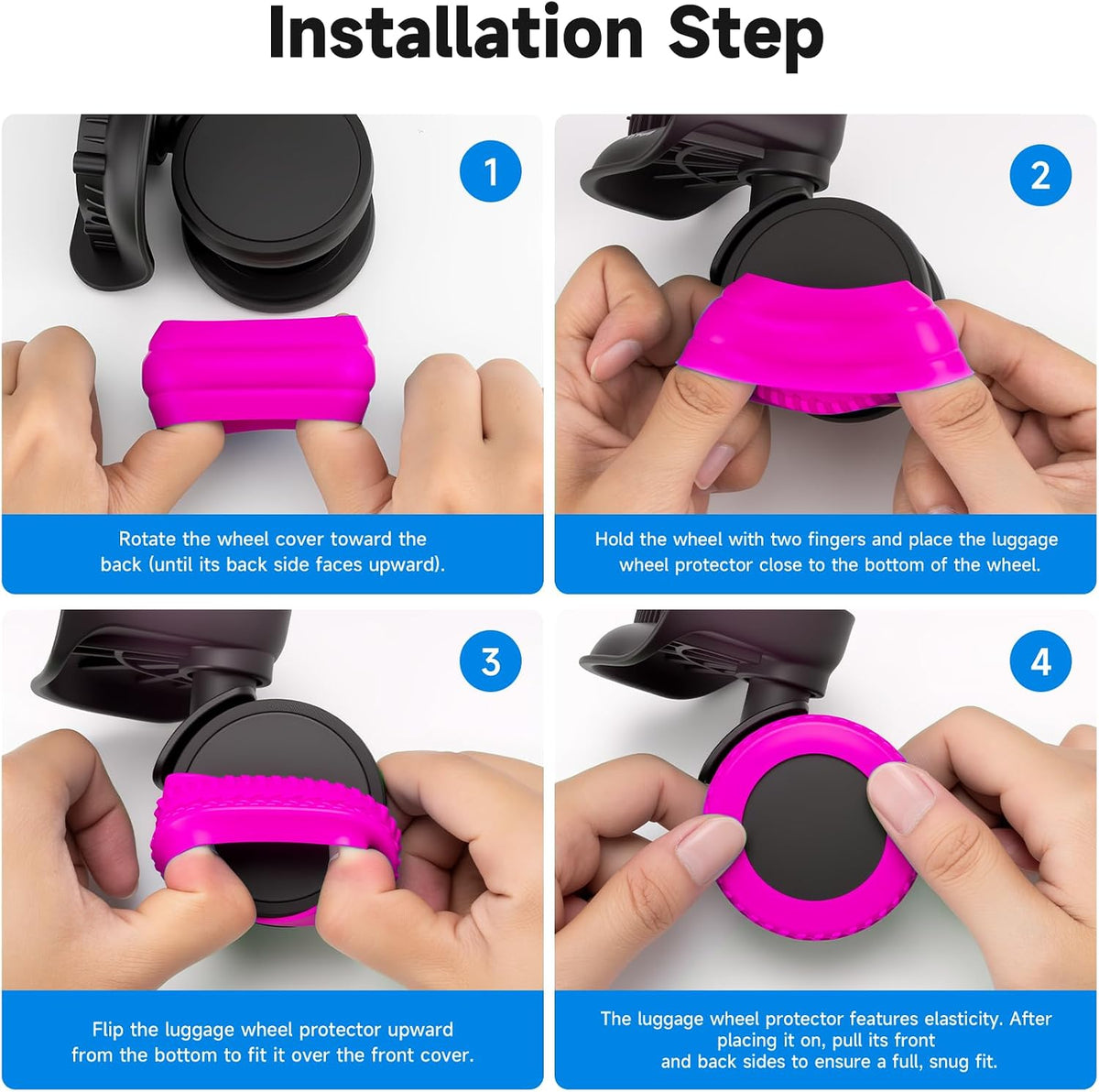 Installation Step

1

Rotate the wheel cover toward the back (until its back side faces upward).

2

Hold the wheel with two fingers and place the luggage wheel protector close to the bottom of the wheel.

3

Flip the luggage wheel protector upward from the bottom to fit it over the front cover.

4

The luggage wheel protector features elasticity. After placing it on, pull its front and back sides to ensure a full, snug fit.