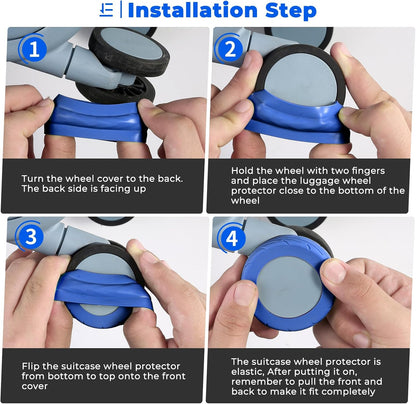 Installation Step

1

Turn the wheel cover to the back. The back side is facing up

2

Hold the wheel with two fingers and place the luggage wheel protector close to the bottom of the wheel

3

Flip the suitcase wheel protector from bottom to top onto the front cover

4

The suitcase wheel protector is elastic, After putting it on, remember to pull the front and back to make it fit completely