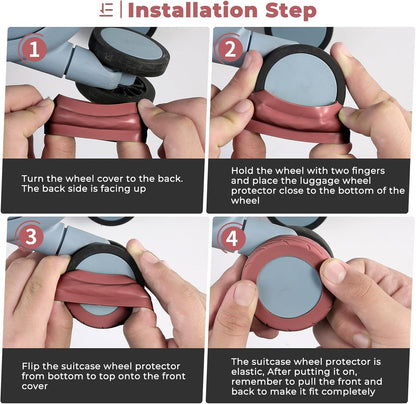 Installation Step

1

Turn the wheel cover to the back. The back side is facing up

2

Hold the wheel with two fingers and place the luggage wheel protector close to the bottom of the wheel

3

Flip the suitcase wheel protector from bottom to top onto the front cover

4

The suitcase wheel protector is elastic, After putting it on, remember to pull the front and back to make it fit completely