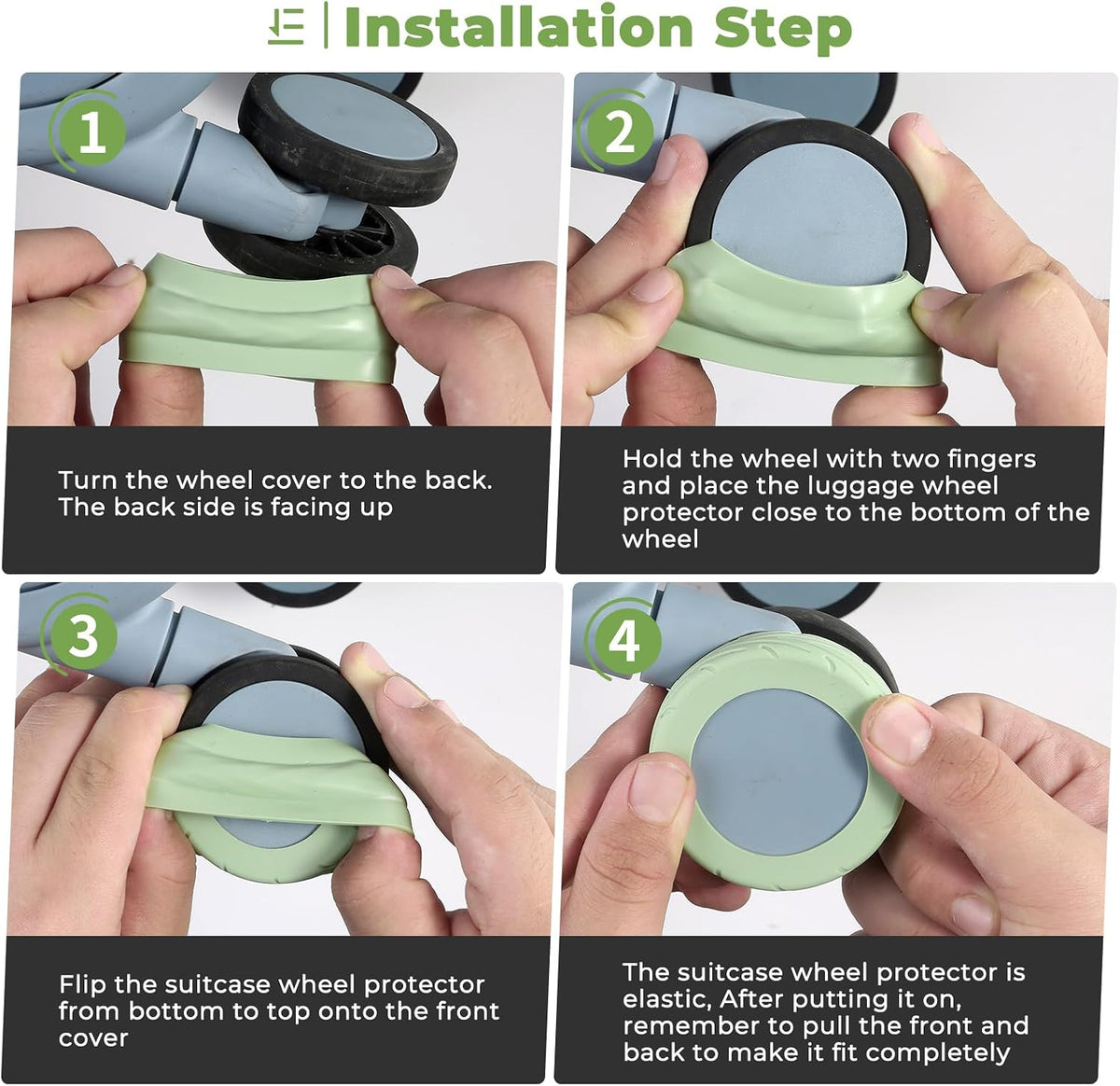 Installation Step

1

Turn the wheel cover to the back. The back side is facing up

2

Hold the wheel with two fingers and place the luggage wheel protector close to the bottom of the wheel

3

Flip the suitcase wheel protector from bottom to top onto the front cover

4

The suitcase wheel protector is elastic, After putting it on, remember to pull the front and back to make it fit completely