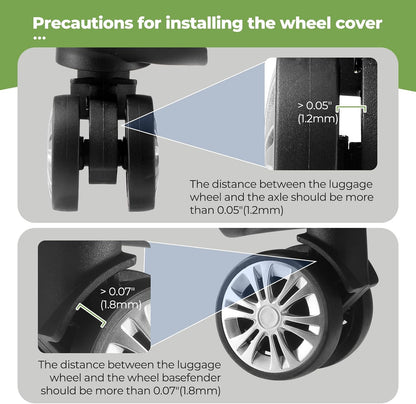 Precautions for installing the wheel cover
...

> 0.05"
(1.2mm)

The distance between the luggage wheel and the axle should be more than 0.05"(1.2mm)

> 0.07"
(1.8mm)

The distance between the luggage wheel and the wheel basefender should be more than 0.07"(1.8mm)