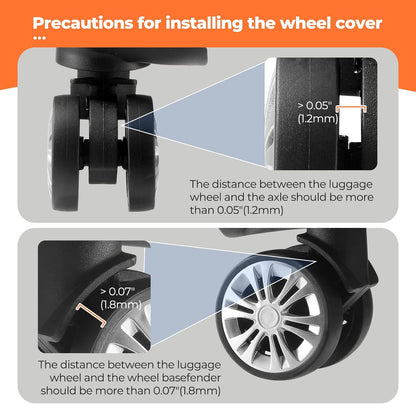 Precautions for installing the wheel cover
...

> 0.05"
(1.2mm)

The distance between the luggage wheel and the axle should be more than 0.05"(1.2mm)

> 0.07"
(1.8mm)

The distance between the luggage wheel and the wheel basefender should be more than 0.07"(1.8mm)