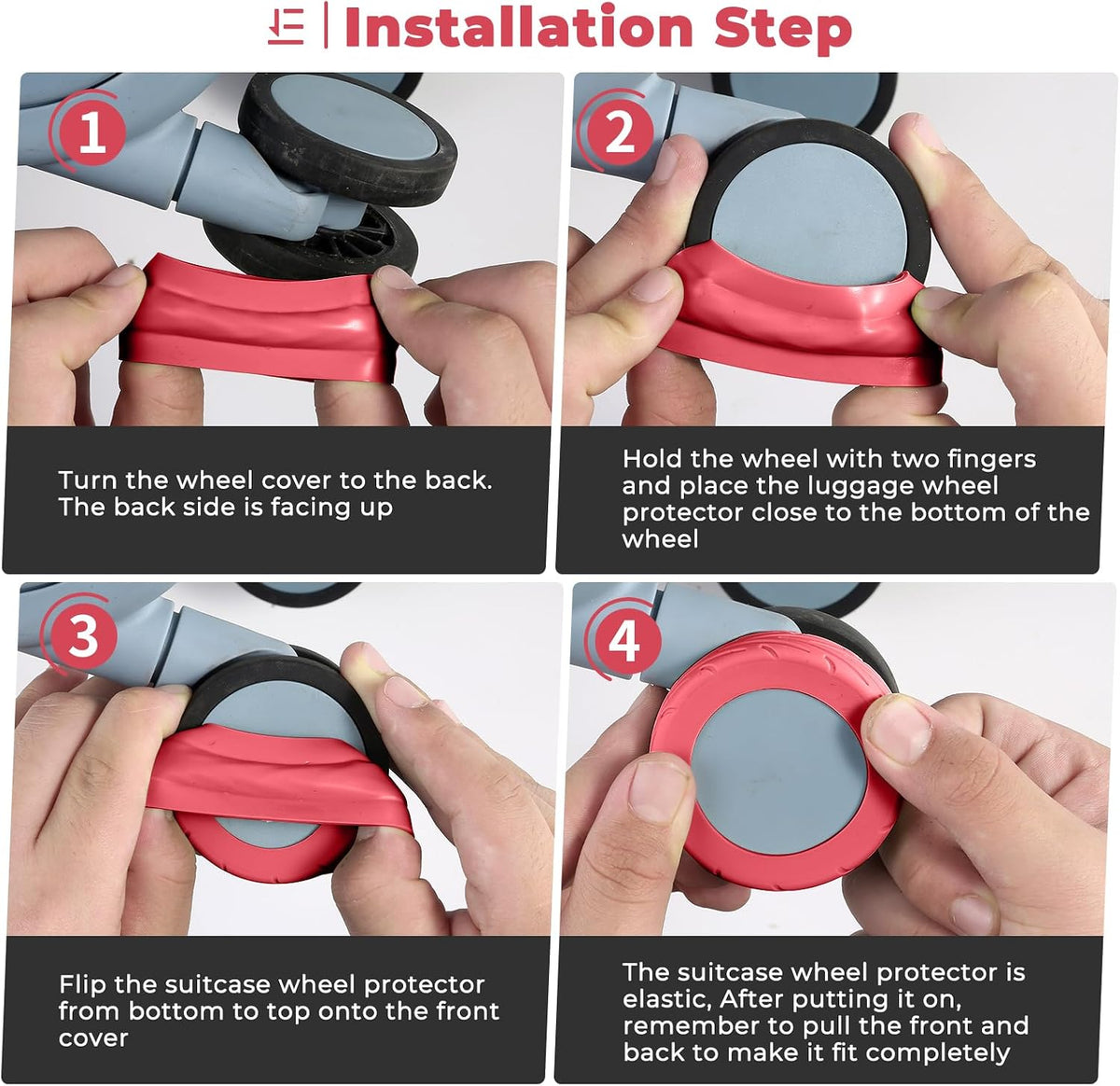 Installation Step

1

Turn the wheel cover to the back. The back side is facing up

2

Hold the wheel with two fingers and place the luggage wheel protector close to the bottom of the wheel

3

Flip the suitcase wheel protector from bottom to top onto the front cover

4

The suitcase wheel protector is elastic, After putting it on, remember to pull the front and back to make it fit completely