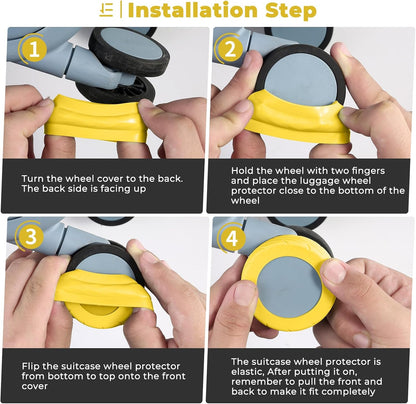 Installation Step

1

Turn the wheel cover to the back. The back side is facing up

2

Hold the wheel with two fingers and place the luggage wheel protector close to the bottom of the wheel

3

Flip the suitcase wheel protector from bottom to top onto the front cover

4

The suitcase wheel protector is elastic, After putting it on, remember to pull the front and back to make it fit completely