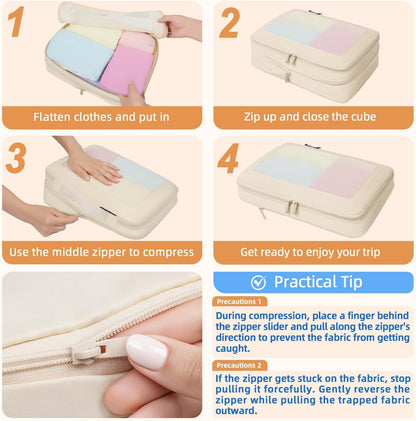 1

Flatten clothes and put in

2

Zip up and close the cube

3

Use the middle zipper to compress

4

Get ready to enjoy your trip

Practical Tip

Precautions 1

During compression, place a finger behind the zipper slider and pull along the zipper's direction to prevent the fabric from getting caught.

Precautions 2

If the zipper gets stuck on the fabric, stop pulling it forcefully. Gently reverse the zipper while pulling the trapped fabric outward.