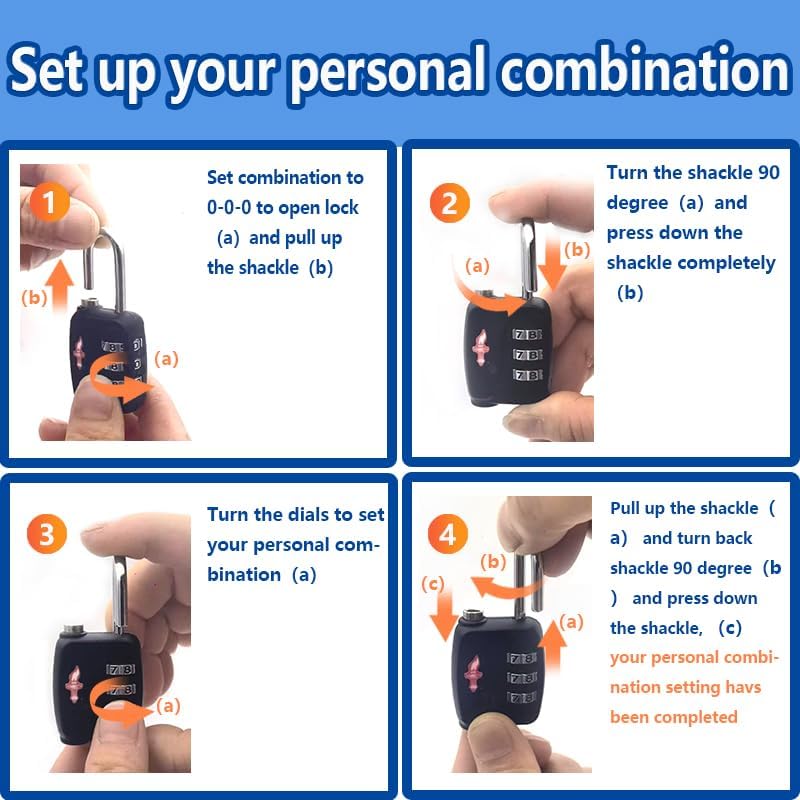 Set up your personal combination

1

(b)

(a)

Set combination to 0-0-0 to open lock (a) and pull up the shackle (b)

2

(a)

(b)

Turn the shackle 90 degree (a) and press down the shackle completely (b)

3

(a)

Turn the dials to set your personal combination (a)

4

(b)

(c)

(a)

Pull up the shackle (a) and turn back shackle 90 degree (b) and press down the shackle, (c) your personal combination setting havs been completed